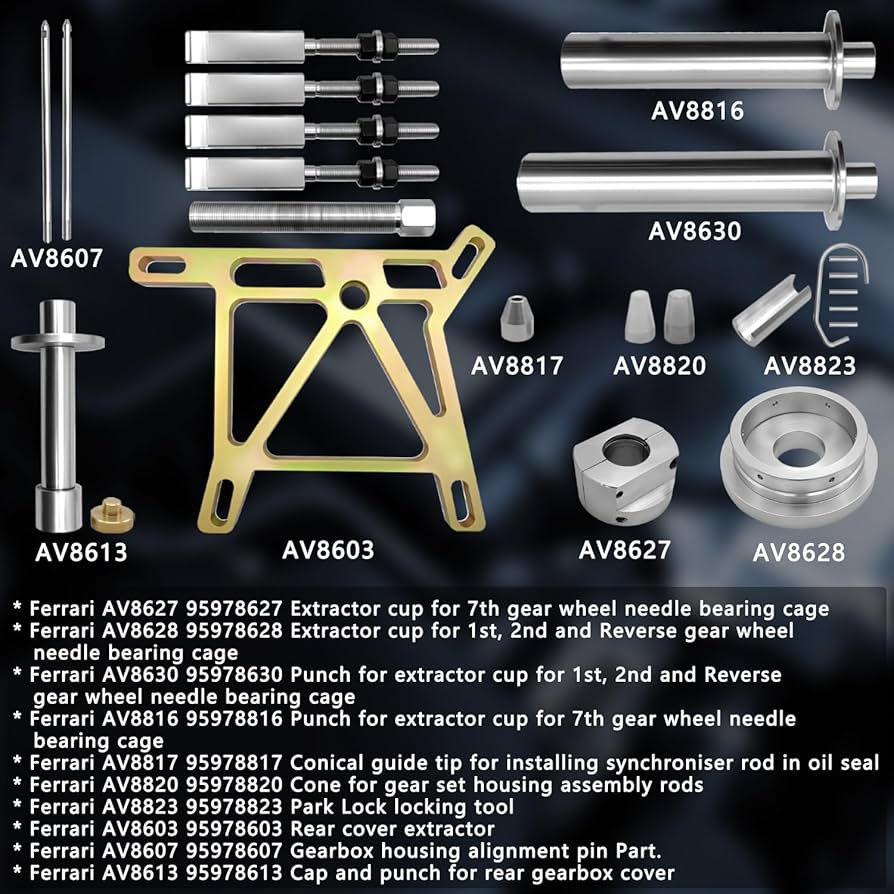 AV8816

AV8630

AV8607

AV8817

AV8820

AV8823

AV8613

AV8603

AV8627

AV8628

* Ferrari AV8627 95978627 Extractor cup for 7th gear wheel needle bearing cage
* Ferrari AV8628 95978628 Extractor cup for 1st, 2nd and Reverse gear wheel needle bearing cage
* Ferrari AV8630 95978630 Punch for extractor cup for 1st, 2nd and Reverse gear wheel needle bearing cage
* Ferrari AV8816 95978816 Punch for extractor cup for 7th gear wheel needle bearing cage
* Ferrari AV8817 95978817 Conical guide tip for installing synchroniser rod in oil seal
* Ferrari AV8820 95978820 Cone for gear set housing assembly rods
* Ferrari AV8823 95978823 Park Lock locking tool
* Ferrari AV8603 95978603 Rear cover extractor
* Ferrari AV8607 95978607 Gearbox housing alignment pin Part.
* Ferrari AV8613 95978613 Cap and punch for rear gearbox cover